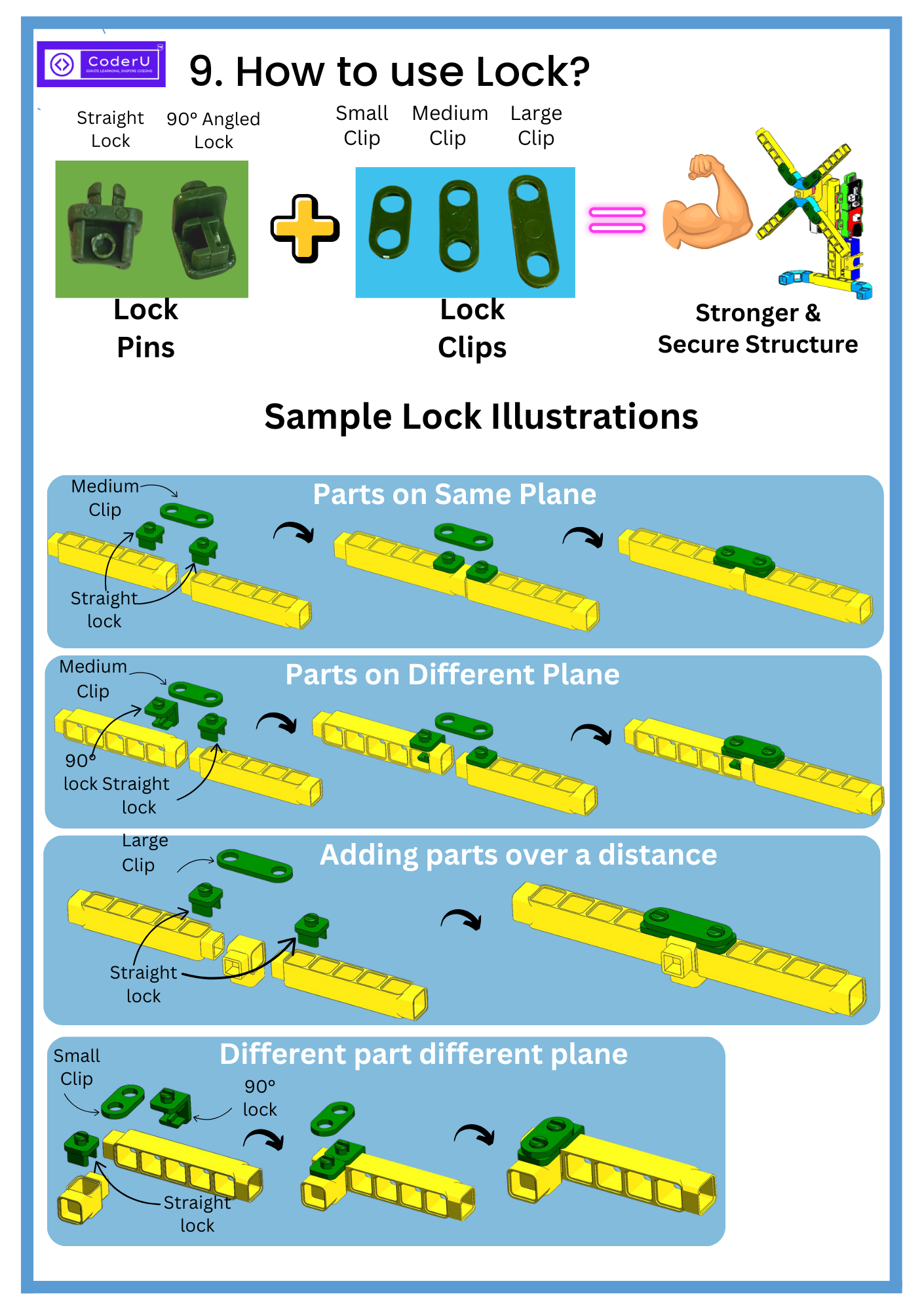 CoderU
IGNITE LEARNING, INSPIRE CODING

9. How to use Lock?

Straight Lock

90° Angled Lock

Small Clip

Medium Clip

Large Clip

Lock Pins

Lock Clips

Stronger & Secure Structure

Sample Lock Illustrations

Parts on Same Plane

Medium Clip

Straight lock

Parts on Different Plane

Medium Clip

90° lock

Straight lock

Adding parts over a distance

Large Clip

Straight lock

Different part different plane

Small Clip

90° lock

Straight lock